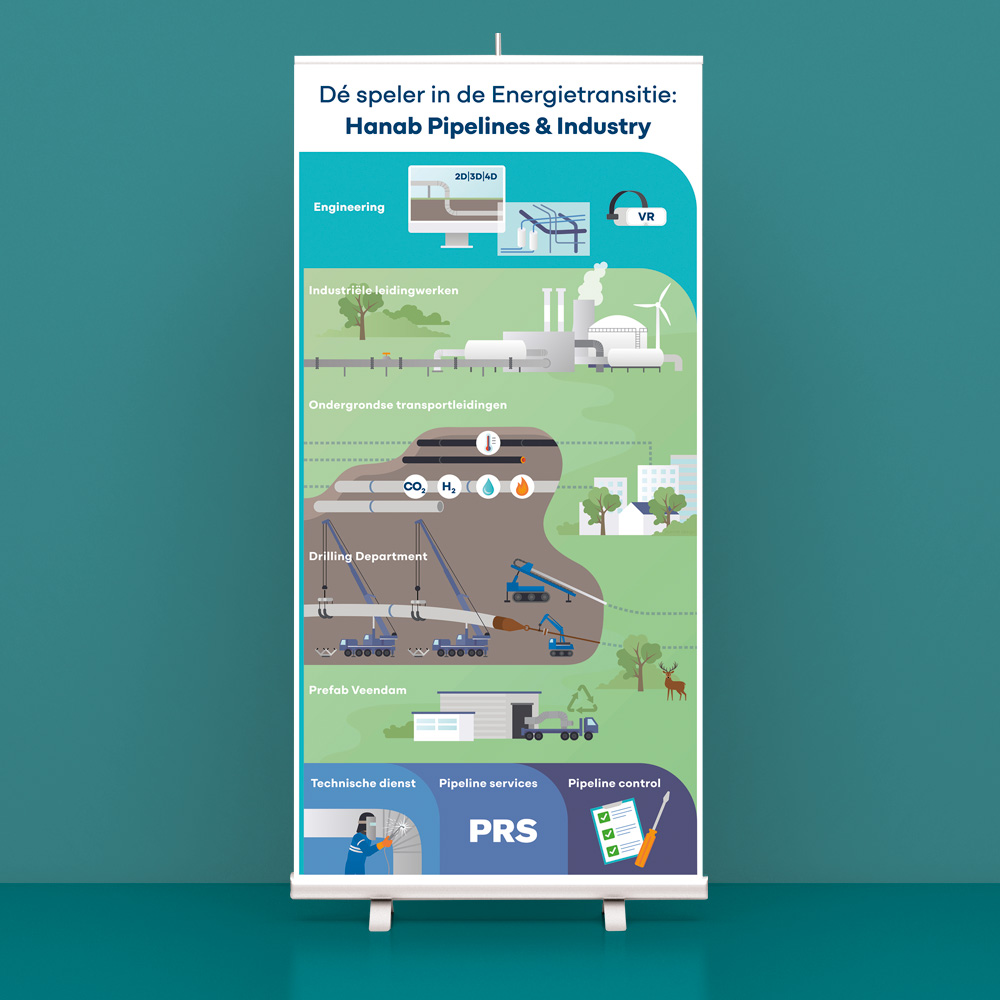 Dé speler in de Energietransitie:
Hanab Pipelines & Industry

Engineering

2D|3D|4D

VR

Industriële leidingwerken

Ondergrondse transportleidingen

$CO_2$

$H_2$

Drilling Department

Prefab Veendam

Technische dienst

Pipeline services

PRS

Pipeline control